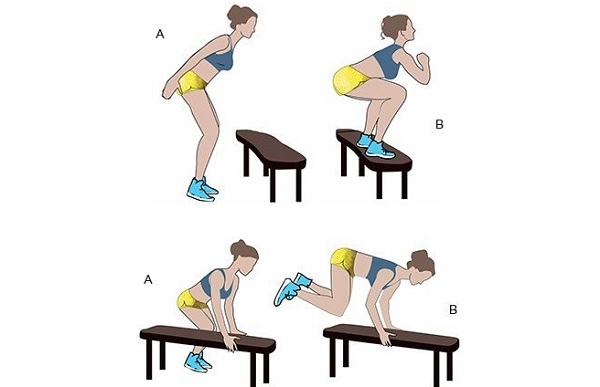 A

B

A

B