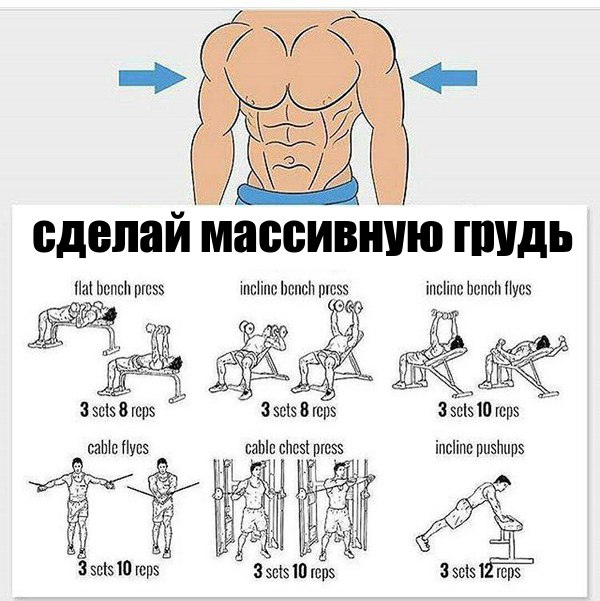 сделай массивную грудь

flat bench press

3 sets 8 reps

incline bench press

3 sets 8 reps

incline bench flyes

3 sets 10 reps

cable flyes

3 sets 10 reps

cable chest press

3 sets 10 reps

incline pushups

3 sets 12 reps