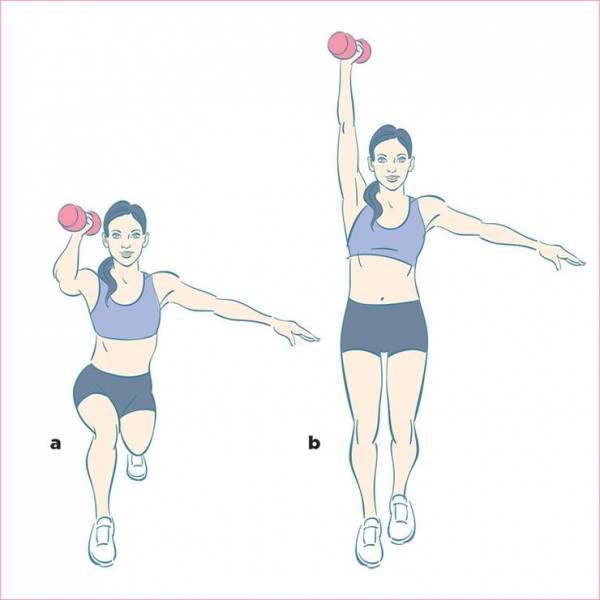 a

b